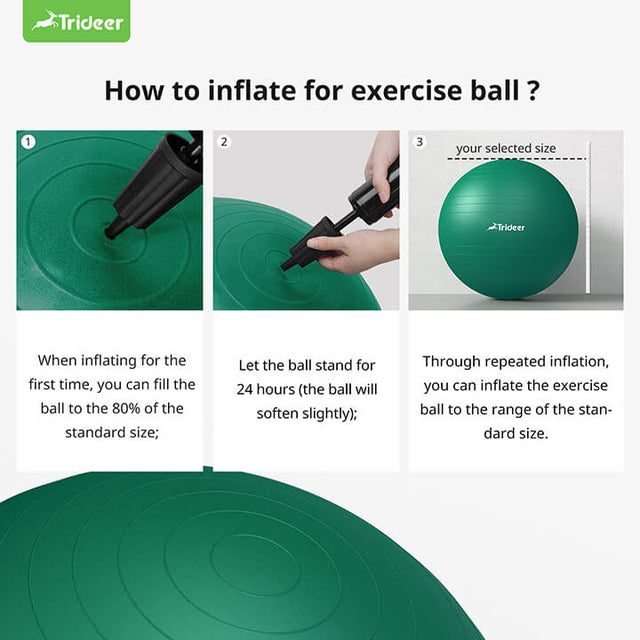 Trideer

How to inflate for exercise ball ?

1

When inflating for the first time, you can fill the ball to the 80% of the standard size;

2

Let the ball stand for 24 hours (the ball will soften slightly);

3

your selected size

Trideer

Through repeated inflation, you can inflate the exercise ball to the range of the standard size.